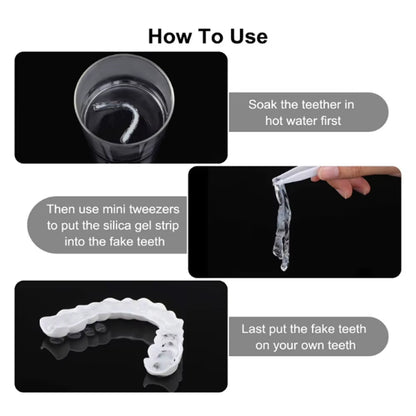 How To Use

Soak the teether in hot water first

Then use mini tweezers to put the silica gel strip into the fake teeth

Last put the fake teeth on your own teeth